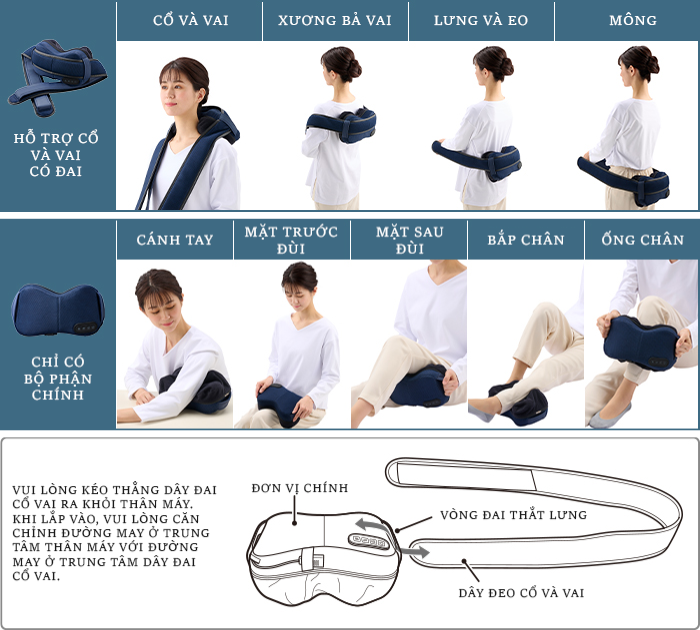 HỖ TRỢ CỔ VÀ VAI CÓ ĐAI

CỔ VÀ VAI

XƯƠNG BẢ VAI

LƯNG VÀ EO

MÔNG

CHỈ CÓ BỘ PHẬN CHÍNH

CÁNH TAY

MẶT TRƯỚC ĐÙI

MẶT SAU ĐÙI

BẮP CHÂN

ỐNG CHÂN

VUI LÒNG KÉO THẲNG DÂY ĐAI CỔ VAI RA KHỎI THÂN MÁY. KHI LẮP VÀO, VUI LÒNG CĂN CHỈNH ĐƯỜNG MAY Ở TRUNG TÂM THÂN MÁY VỚI ĐƯỜNG MAY Ở TRUNG TÂM DÂY ĐAI CỔ VAI.

ĐƠN VỊ CHÍNH

VÒNG ĐAI THẮT LƯNG

DÂY ĐEO CỔ VÀ VAI